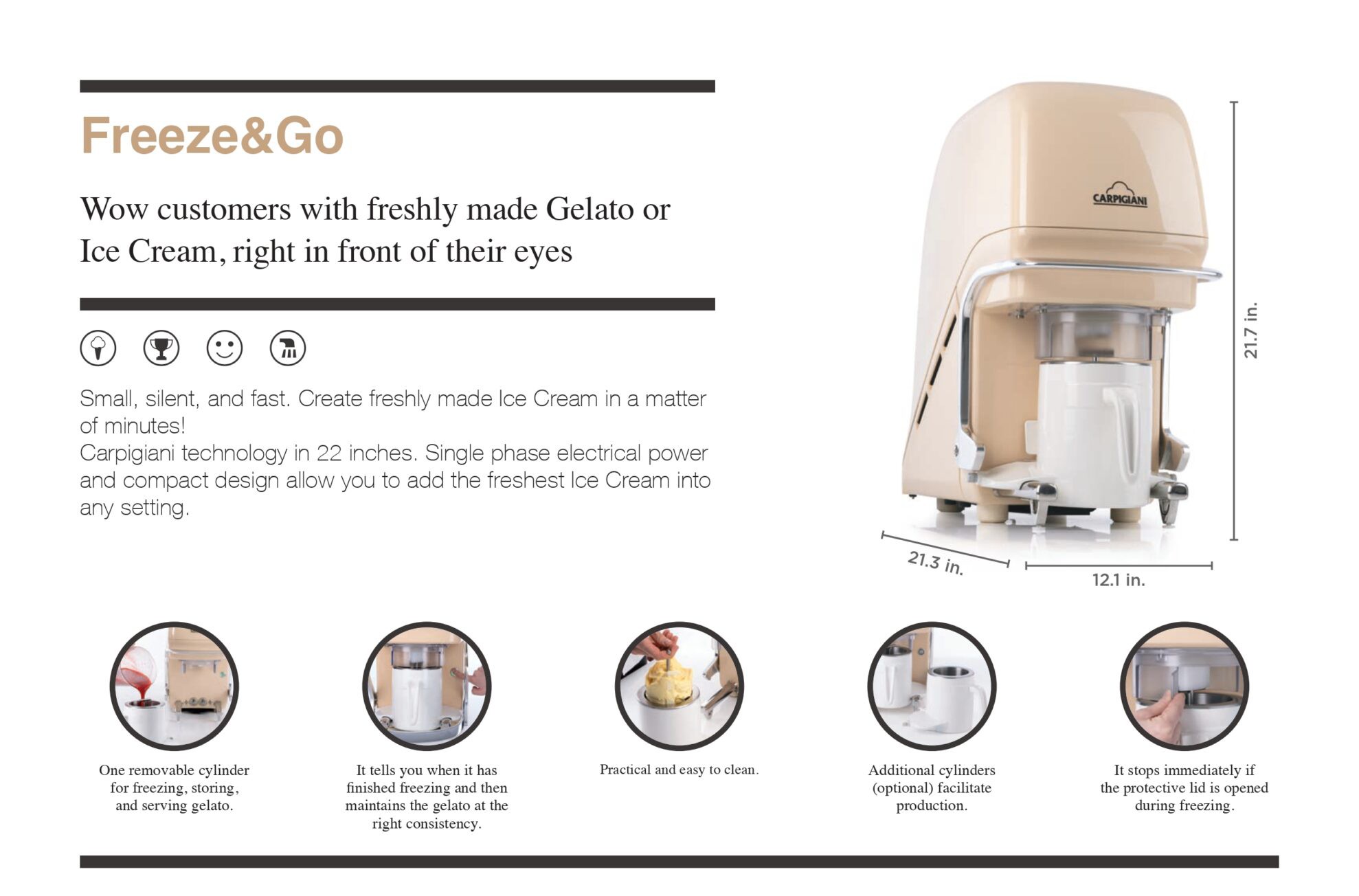 Freeze&Go

Wow customers with freshly made Gelato or Ice Cream, right in front of their eyes

Small, silent, and fast. Create freshly made Ice Cream in a matter of minutes!
Carpigiani technology in 22 inches. Single phase electrical power and compact design allow you to add the freshest Ice Cream into any setting.

CARPIGIANI

21.7 in.

21.3 in.

12.1 in.

One removable cylinder for freezing, storing, and serving gelato.

It tells you when it has finished freezing and then maintains the gelato at the right consistency.

Practical and easy to clean.

Additional cylinders (optional) facilitate production.

It stops immediately if the protective lid is opened during freezing.